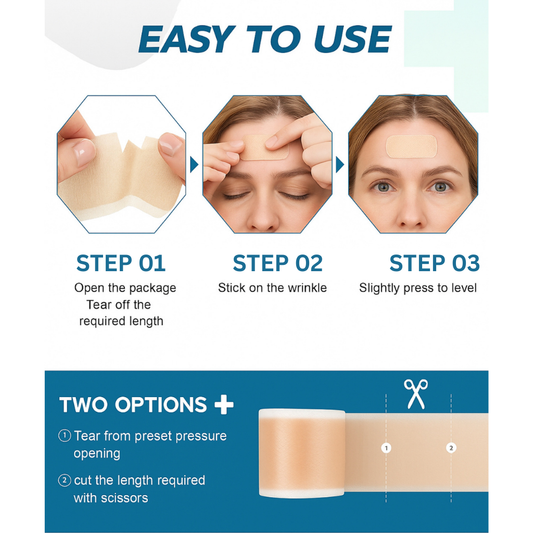 EASY TO USE

STEP 01
Open the package
Tear off the required length

STEP 02
Stick on the wrinkle

STEP 03
Slightly press to level

TWO OPTIONS +

① Tear from preset pressure opening

② cut the length required with scissors

1

2