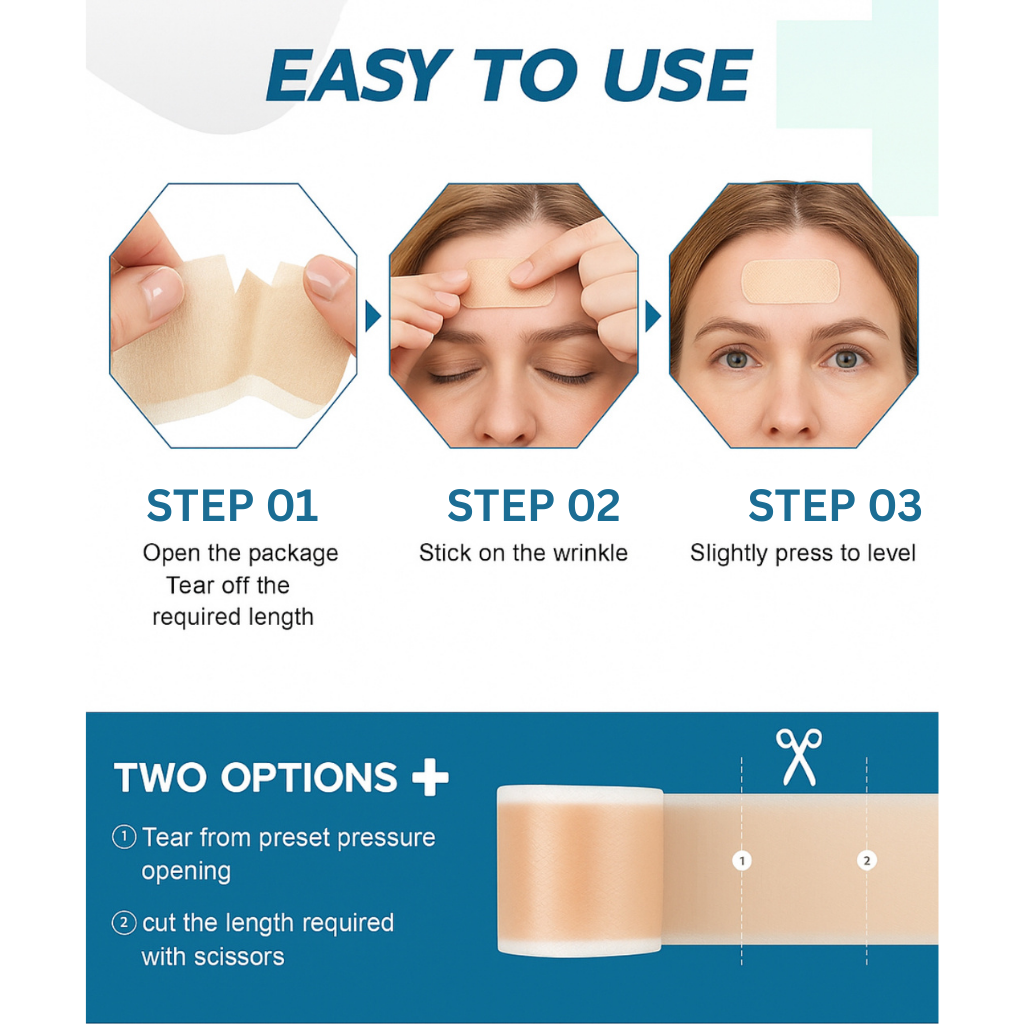 EASY TO USE

STEP 01
Open the package
Tear off the required length

STEP 02
Stick on the wrinkle

STEP 03
Slightly press to level

TWO OPTIONS +

① Tear from preset pressure opening

② cut the length required with scissors

1

2